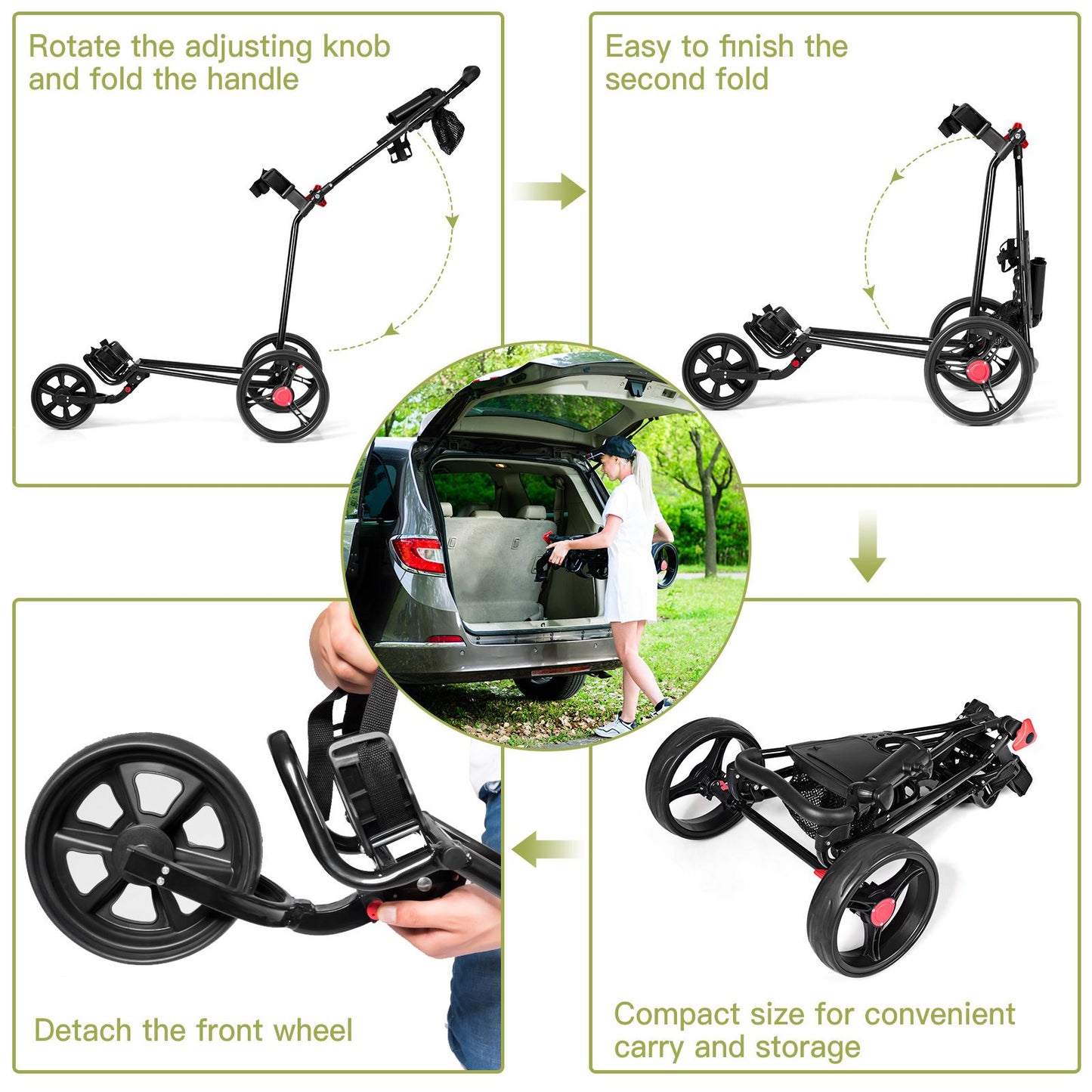 Rotate the adjusting knob and fold the handle

Easy to finish the second fold

Compact size for convenient carry and storage

Detach the front wheel